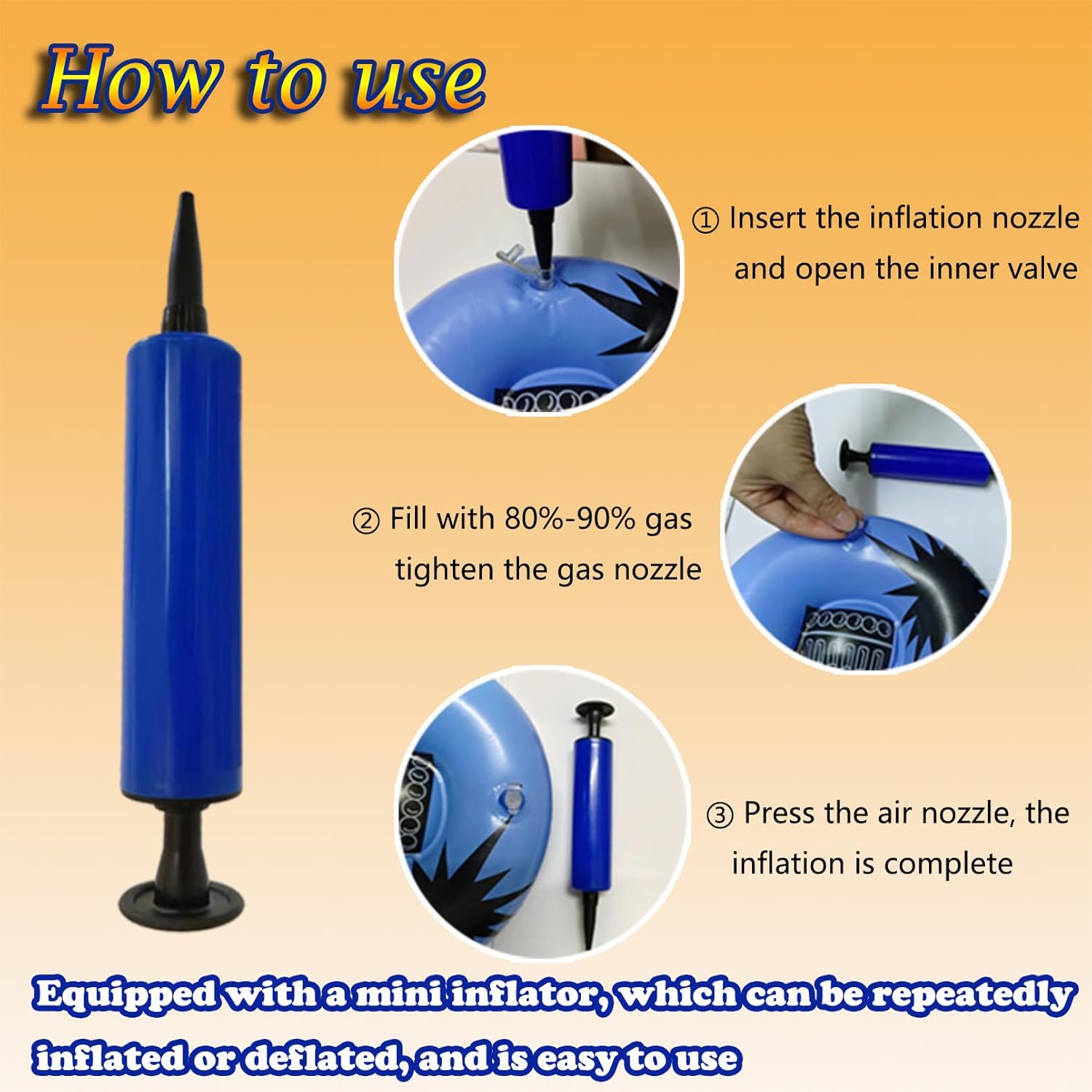 How to use

① Insert the inflation nozzle and open the inner valve

② Fill with 80%-90% gas tighten the gas nozzle

③ Press the air nozzle, the inflation is complete

Equipped with a mini inflator, which can be repeatedly inflated or deflated, and is easy to use